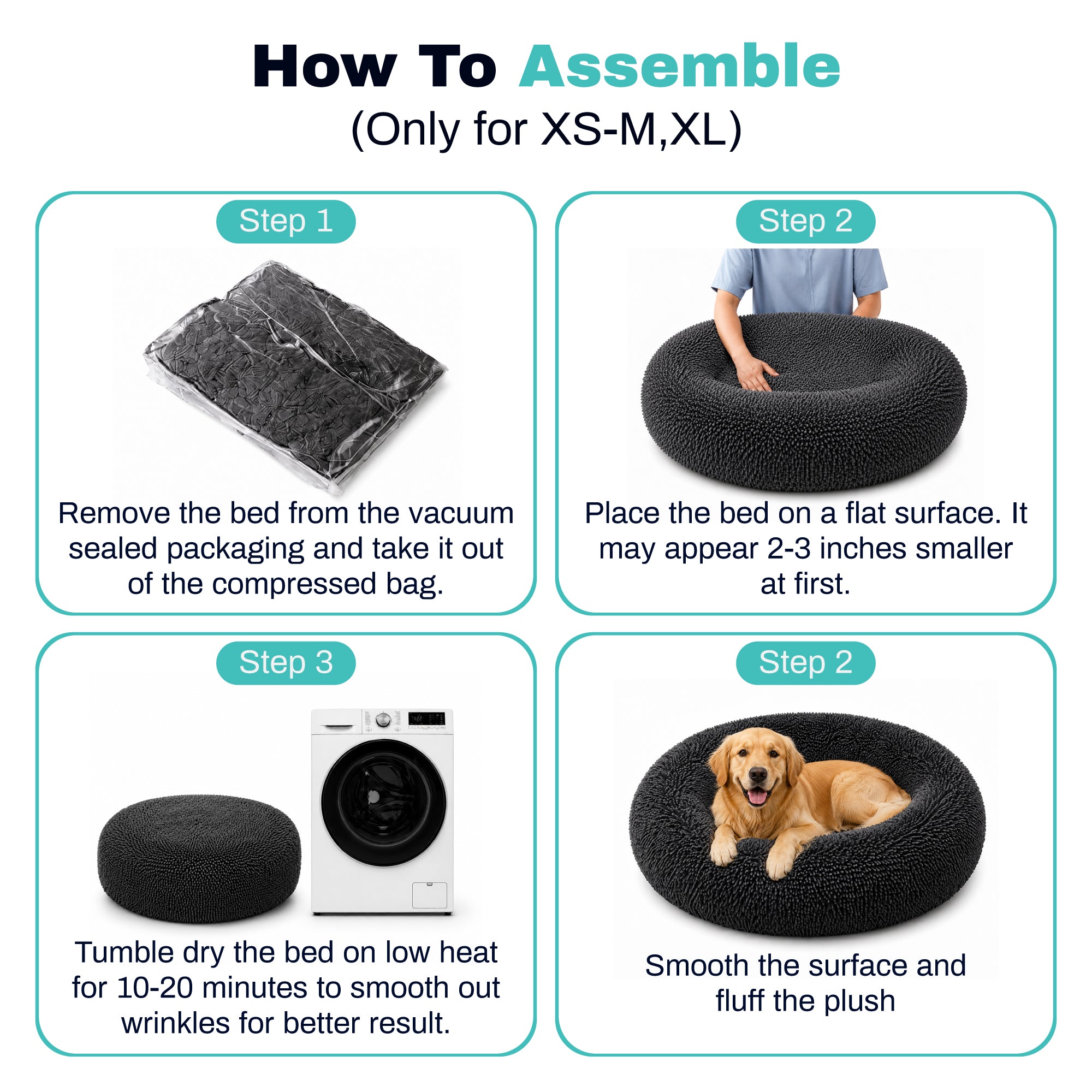 How To Assemble
(Only for XS-M,XL)

Step 1

Remove the bed from the vacuum sealed packaging and take it out of the compressed bag.

Step 2

Place the bed on a flat surface. It may appear 2-3 inches smaller at first.

Step 3

Tumble dry the bed on low heat for 10-20 minutes to smooth out wrinkles for better result.

Step 2

Smooth the surface and fluff the plush